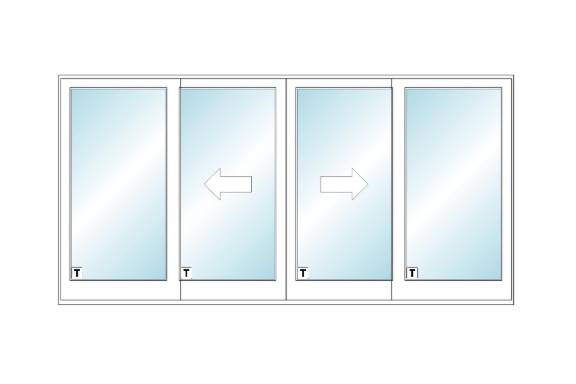 T T T T