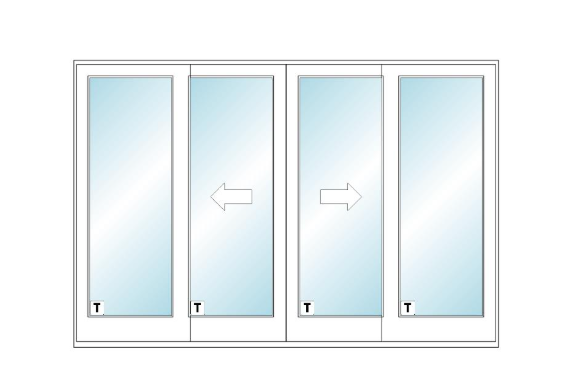 T
T
T
T