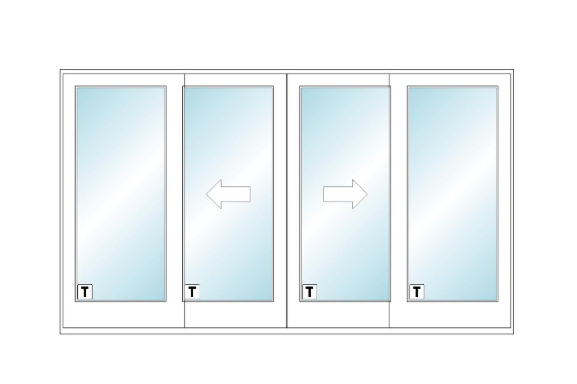 T T T T