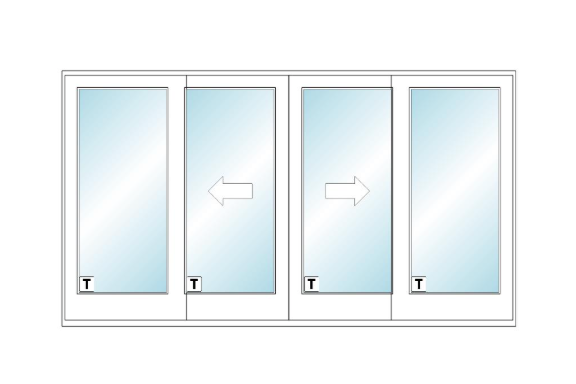 T T T T