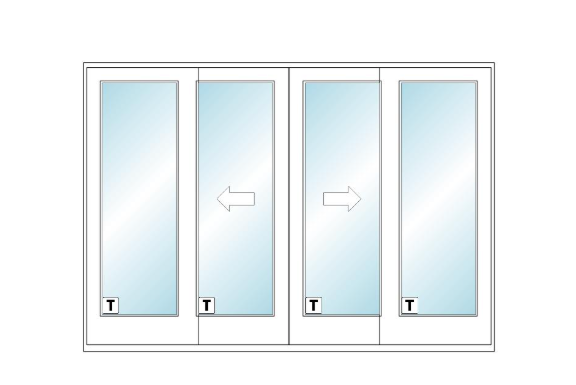 T T T T