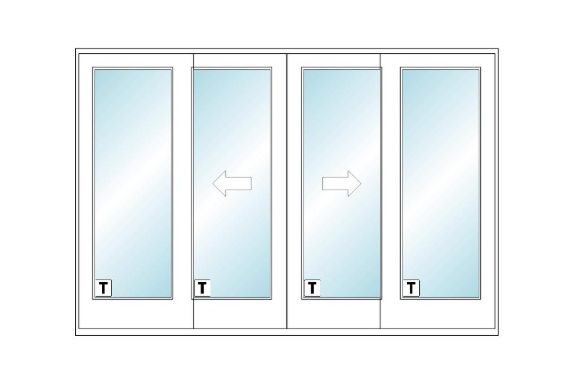 T

T

T

T