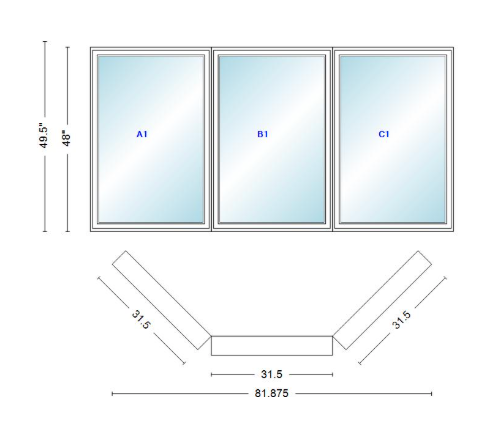 49.5"
48"
A1
B1
C1
31.5
31.5
31.5
81.875