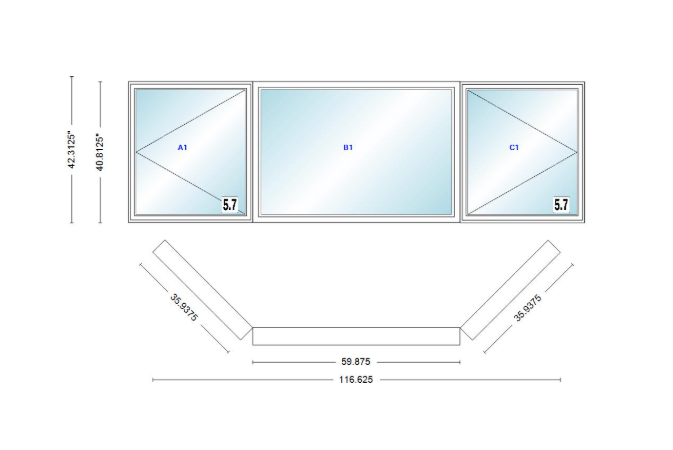 42.3125"

40.8125"

A1

5.7

B1

C1

5.7

35.9375

35.9375

59.875

116.625