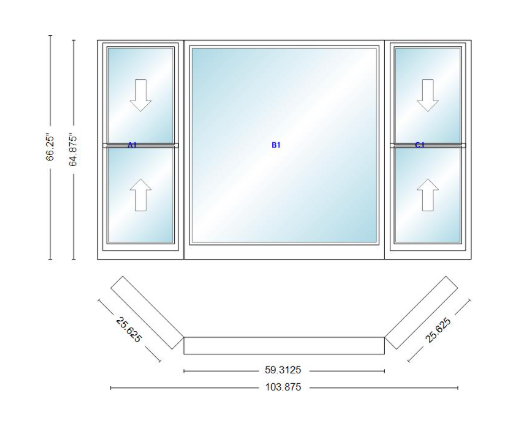 66.25"
64.875"
A1
B1
C1
25.625
25.625
59.3125
103.875