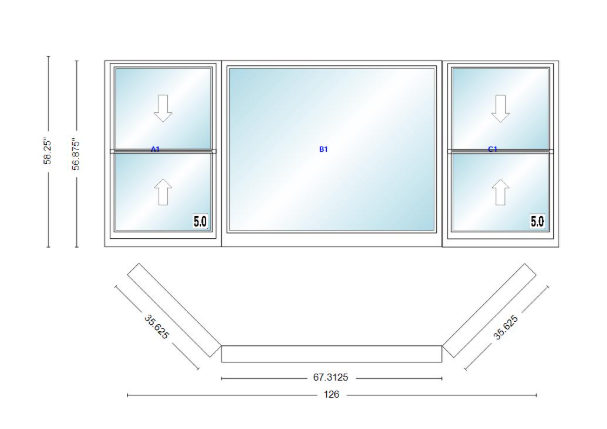 58.25"
56.875"
A1
5.0
B1
C1
5.0
35.625
35.625
67.3125
126