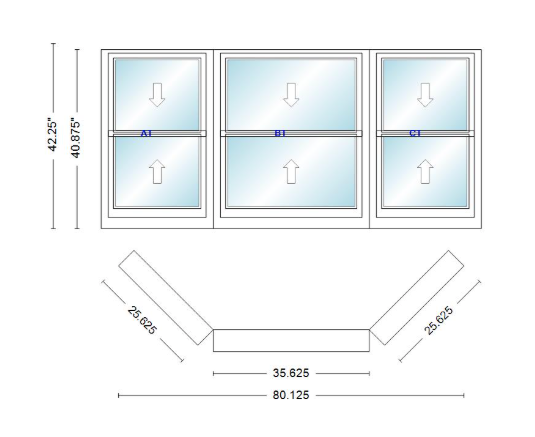 42.25"
40.875"
A1
B1
C1
25.625
25.625
35.625
80.125