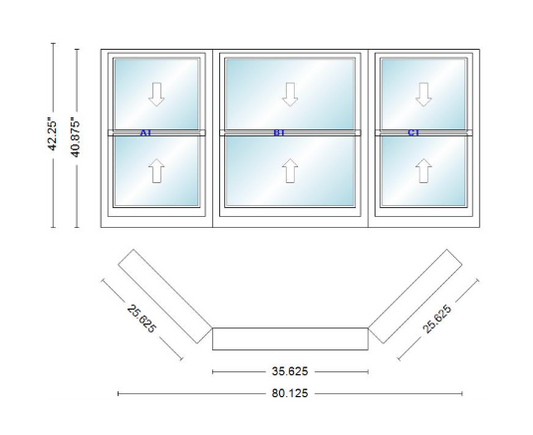 42.25"
40.875"
A1
B1
C1
25.625
25.625
35.625
80.125