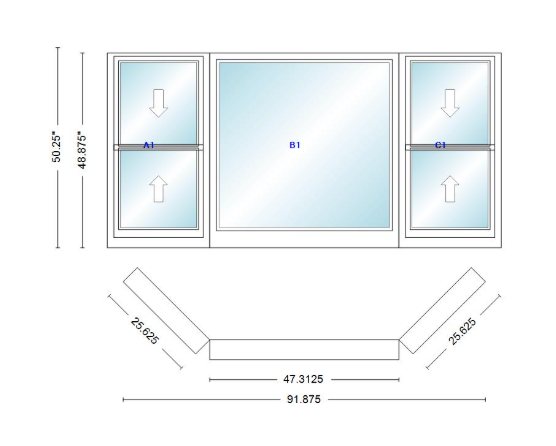 50.25"
48.875"
A1
B1
C1
25.625
25.625
47.3125
91.875