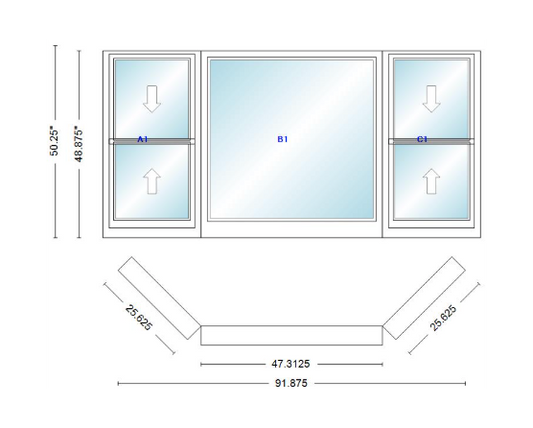 50.25"
48.875"
A1
B1
C1
25.625
25.625
47.3125
91.875